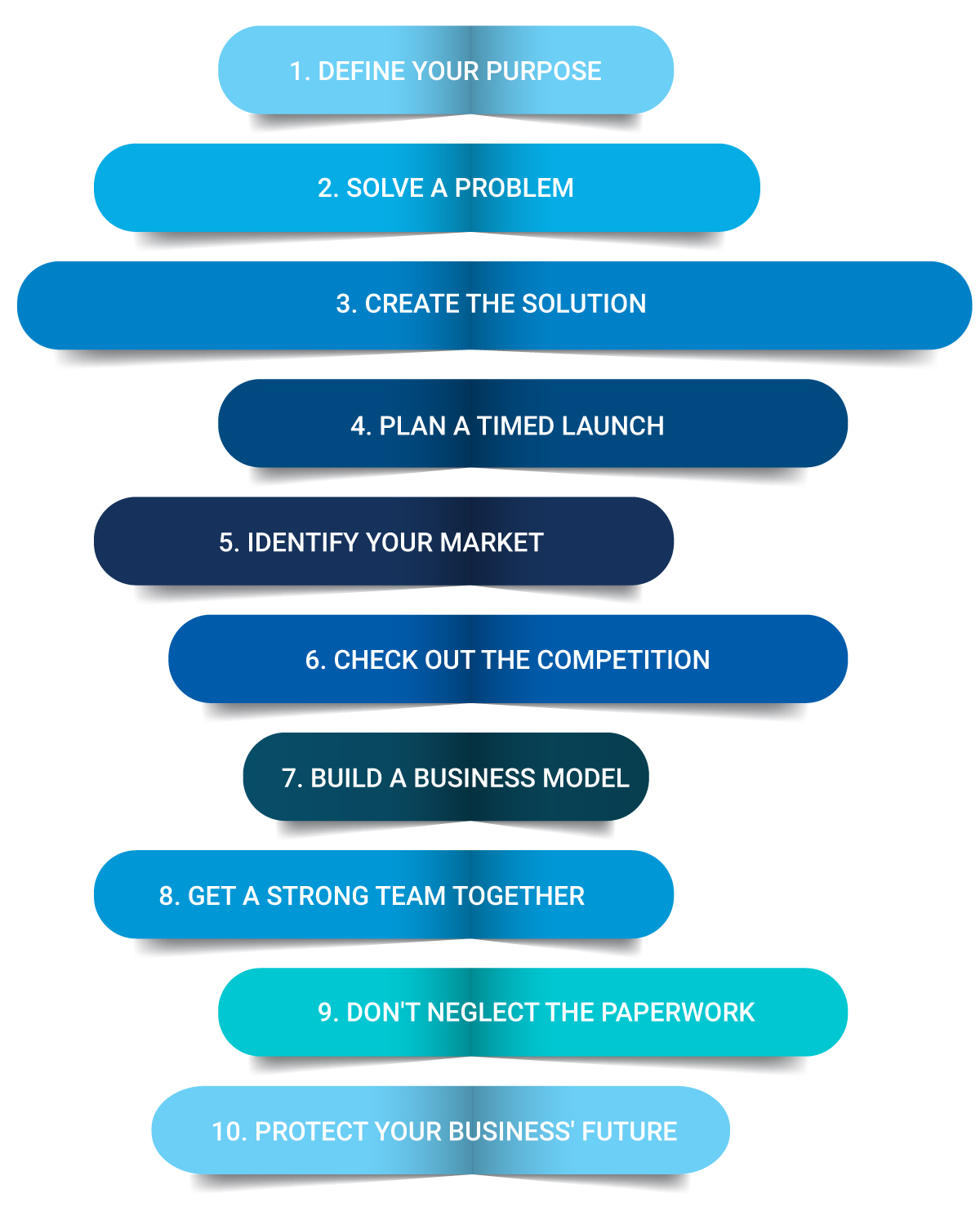 1. DEFINE YOUR PURPOSE

2. SOLVE A PROBLEM

3. CREATE THE SOLUTION

4. PLAN A TIMED LAUNCH

5. IDENTIFY YOUR MARKET

6. CHECK OUT THE COMPETITION

7. BUILD A BUSINESS MODEL

8. GET A STRONG TEAM TOGETHER

9. DON'T NEGLECT THE PAPERWORK

10. PROTECT YOUR BUSINESS' FUTURE